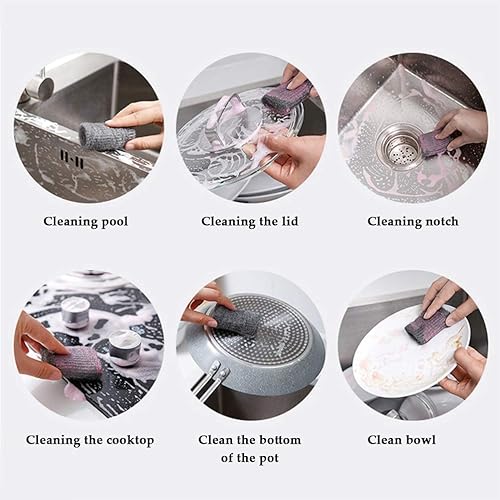 Cleaning pool

Cleaning the lid

Cleaning notch

Cleaning the cooktop

Clean the bottom of the pot

Clean bowl