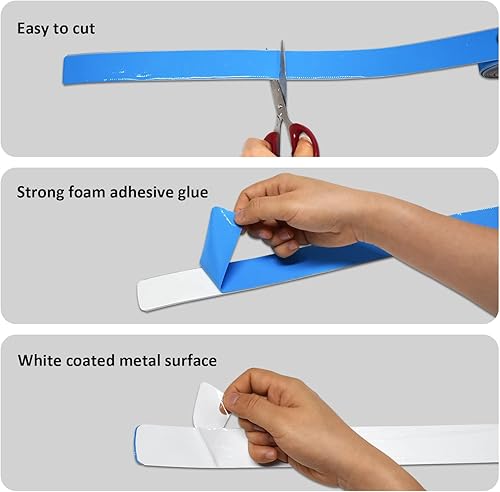 Easy to cut

Strong foam adhesive glue

White coated metal surface