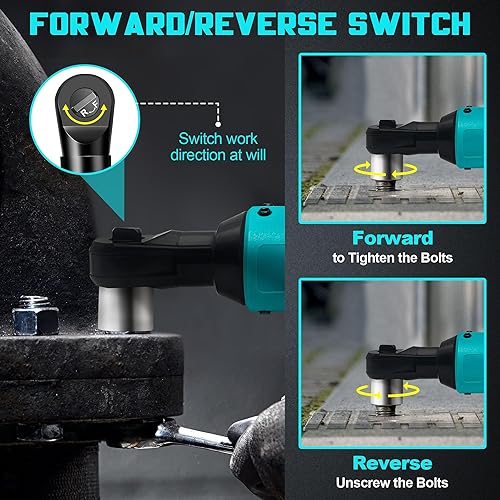 FORWARD/REVERSE SWITCH

R F

Switch work direction at will

Forward
to Tighten the Bolts

Reverse
Unscrew the Bolts