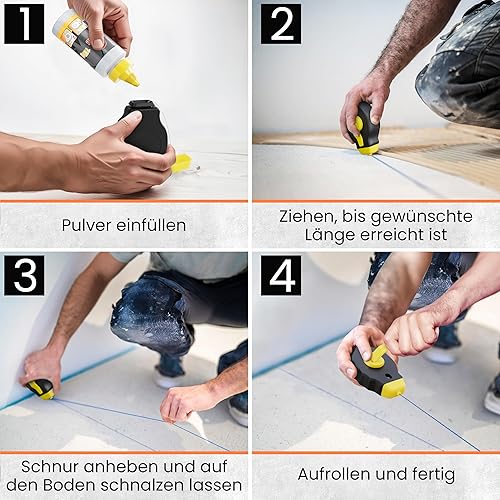 1

Pulver einfüllen

2

Ziehen, bis gewünschte Länge erreicht ist

3

Schnur anheben und auf den Boden schnalzen lassen

4

Aufrollen und fertig