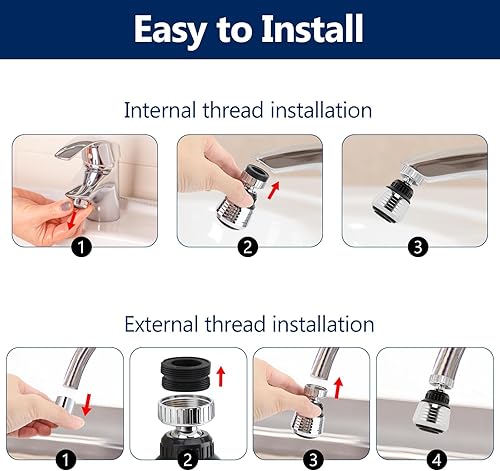 Easy to Install

Internal thread installation

1

2

3

External thread installation

1

2

3

4