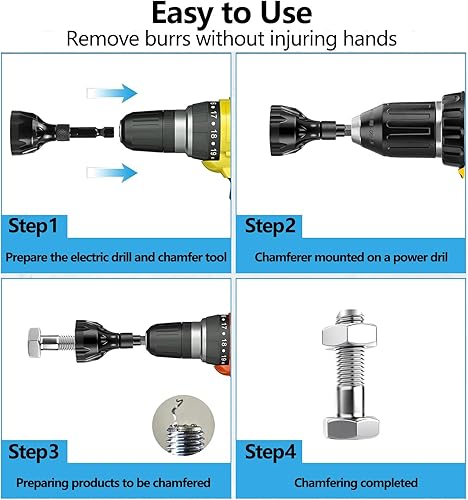 Easy to Use
Remove burrs without injuring hands

17 18 19

Step1
Prepare the electric drill and chamfer tool

Step2
Chamferer mounted on a power dril

17 18 19

Step3
Preparing products to be chamfered

Step4
Chamfering completed