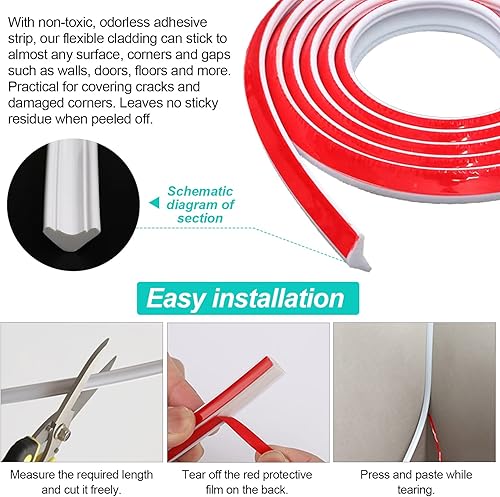 With non-toxic, odorless adhesive strip, our flexible cladding can stick to almost any surface, corners and gaps such as walls, doors, floors and more. Practical for covering cracks and damaged corners. Leaves no sticky residue when peeled off.

Schematic diagram of section

Easy installation

Measure the required length and cut it freely.

Tear off the red protective film on the back.

Press and paste while tearing.