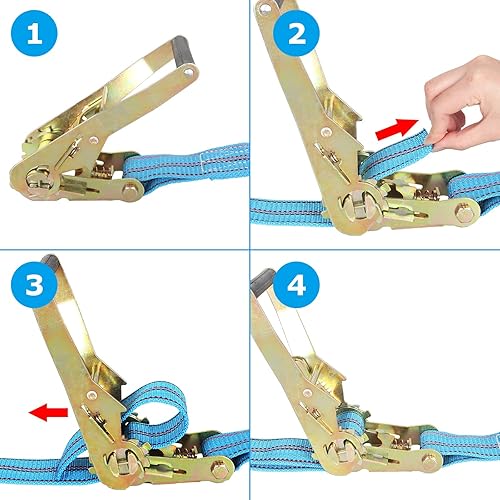 1

2

3

4