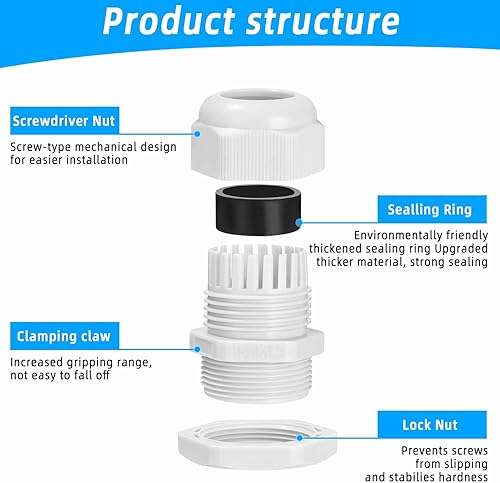 Product structure

Screwdriver Nut

Screw-type mechanical design for easier installation

Sealling Ring

Environmentally friendly thickened sealing ring Upgraded thicker material, strong sealing

Clamping claw

Increased gripping range, not easy to fall off

Lock Nut

Prevents screws from slipping and stabilies hardness