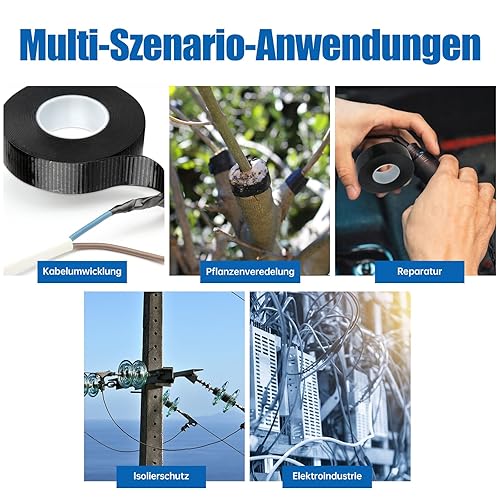 Multi-Szenario-Anwendungen

Kabelumwicklung

Pflanzenveredelung

Reparatur

Isolierschutz

Elektroindustrie