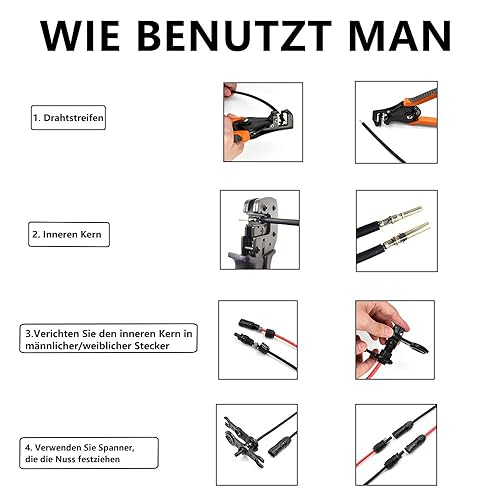 WIE BENUTZT MAN

1. Drahtstreifen

2. Inneren Kern

3.Verichten Sie den inneren Kern in männlicher/weiblicher Stecker

4. Verwenden Sie Spanner, die die Nuss festziehen