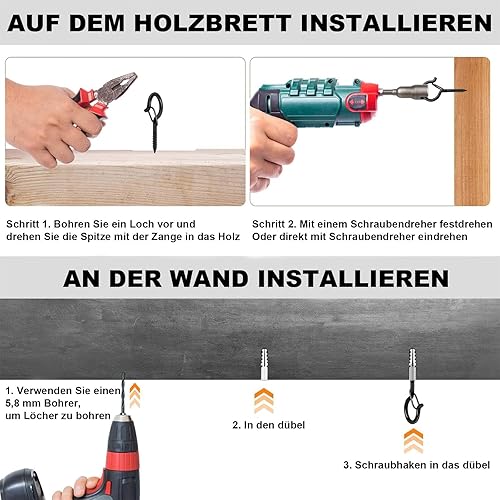 AUF DEM HOLZBRETT INSTALLIEREN

Schritt 1. Bohren Sie ein Loch vor und drehen Sie die Spitze mit der Zange in das Holz

Schritt 2. Mit einem Schraubendreher festdrehen Oder direkt mit Schraubendreher eindrehen

AN DER WAND INSTALLIEREN

1. Verwenden Sie einen 5,8 mm Bohrer, um Löcher zu bohren

2. In den dübel

3. Schraubhaken in das dübel