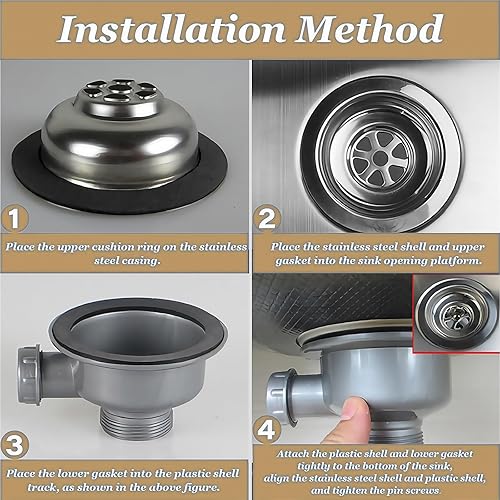 Installation Method

1

Place the upper cushion ring on the stainless steel casing.

2

Place the stainless steel shell and upper gasket into the sink opening platform.

3

Place the lower gasket into the plastic shell track, as shown in the above figure.

4

Attach the plastic shell and lower gasket tightly to the bottom of the sink, align the stainless steel shell and plastic shell, and tighten the pin screws.