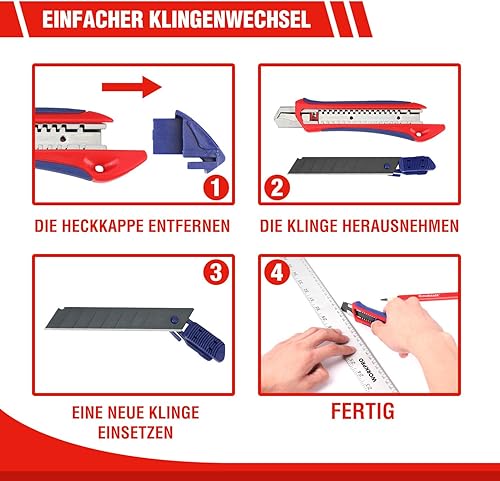 EINFACHER KLINGENWECHSEL

1

DIE HECKKAPPE ENTFERNEN

2

DIE KLINGE HERAUSNEHMEN

3

EINE NEUE KLINGE EINSETZEN

4

WORKPRO

FERTIG