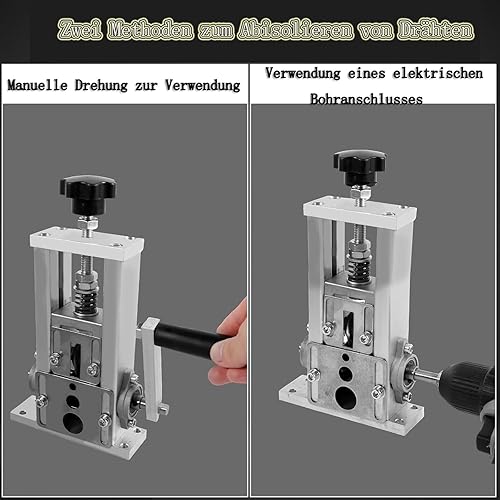 Zwei Methoden zum Abisolieren von Drähten

Manuelle Drehung zur Verwendung

Verwendung eines elektrischen Bohranschlusses