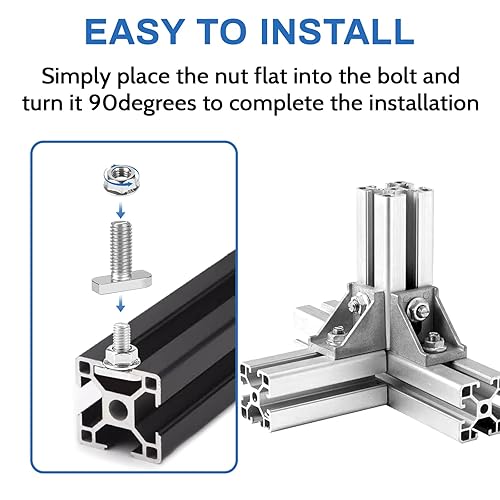 EASY TO INSTALL

Simply place the nut flat into the bolt and turn it 90degrees to complete the installation