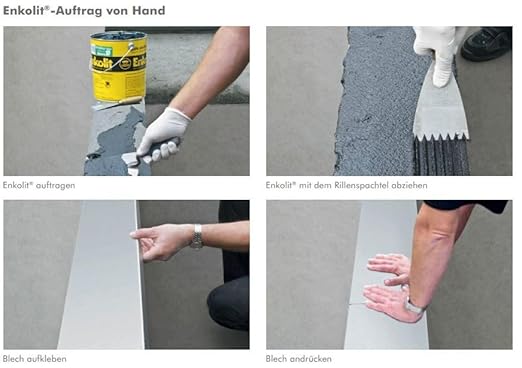 Enkolit®-Auftrag von Hand

Enkolit Enkolit

Enkolit® auftragen

Enkolit® mit dem Rillenspachtel abziehen

Blech aufkleben

Blech andrücken