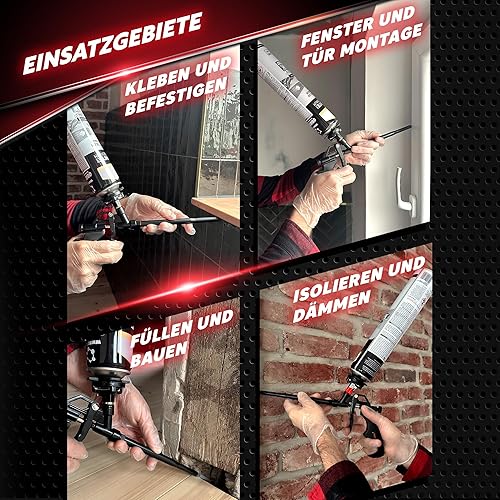 EINSATZGEBIETE

KLEBEN UND BEFESTIGEN

FENSTER UND TÜR MONTAGE

FÜLLEN UND BAUEN

ISOLIEREN UND DÄMMEN