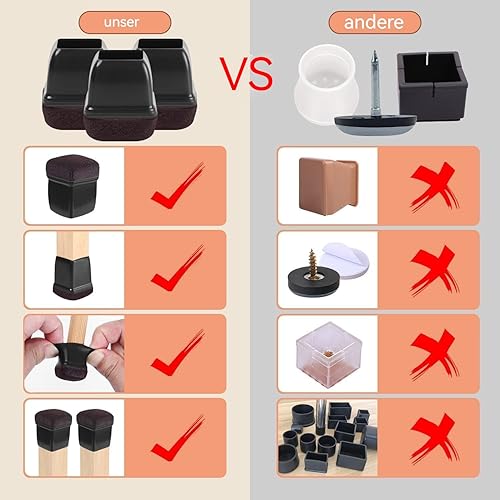 unser

VS

andere