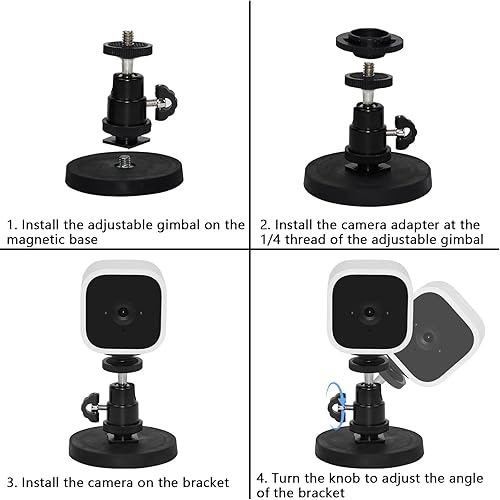 1. Install the adjustable gimbal on the magnetic base

2. Install the camera adapter at the 1/4 thread of the adjustable gimbal

3. Install the camera on the bracket

4. Turn the knob to adjust the angle of the bracket