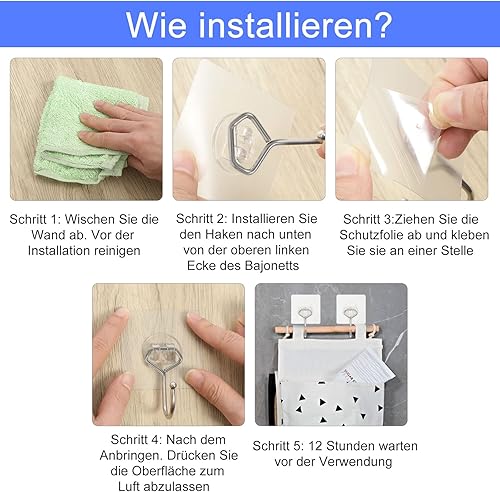 Wie installieren?

Schritt 1: Wischen Sie die Wand ab. Vor der Installation reinigen

Schritt 2: Installieren Sie den Haken nach unten von der oberen linken Ecke des Bajonetts

Schritt 3:Ziehen Sie die Schutzfolie ab und kleben Sie sie an einer Stelle

Schritt 4: Nach dem Anbringen. Drücken Sie die Oberfläche zum Luft abzulassen

Schritt 5: 12 Stunden warten vor der Verwendung