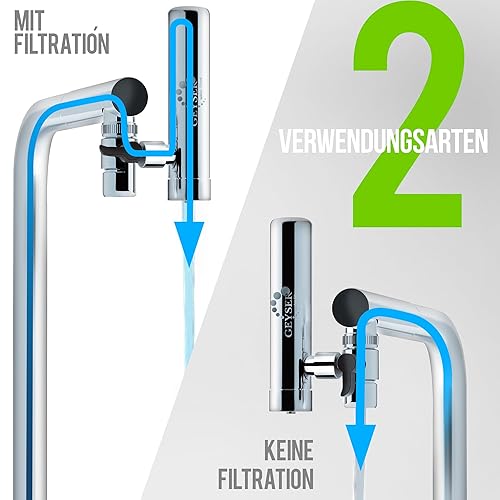 MIT FILTRATIÓN

GEYSER

2

VERWENDUNGSARTEN

GEYSER

KEINE FILTRATION