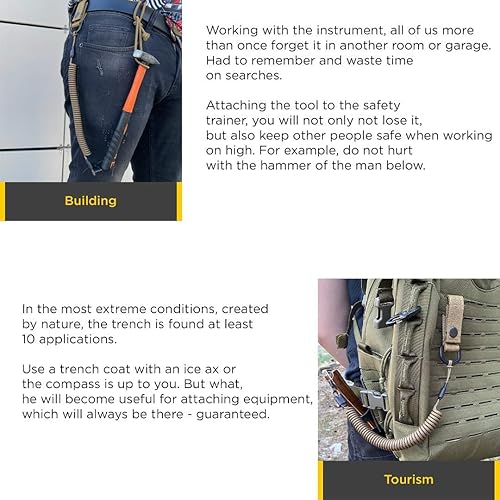 Working with the instrument, all of us more than once forget it in another room or garage. Had to remember and waste time on searches.

Attaching the tool to the safety trainer, you will not only not lose it, but also keep other people safe when working on high. For example, do not hurt with the hammer of the man below.

Building

In the most extreme conditions, created by nature, the trench is found at least 10 applications.

Use a trench coat with an ice ax or the compass is up to you. But what, he will become useful for attaching equipment, which will always be there - guaranteed.

Tourism