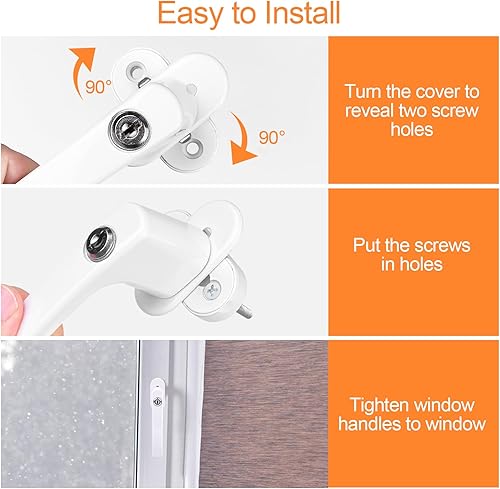 Easy to Install

90°

90°

Turn the cover to reveal two screw holes

Put the screws in holes

Tighten window handles to window