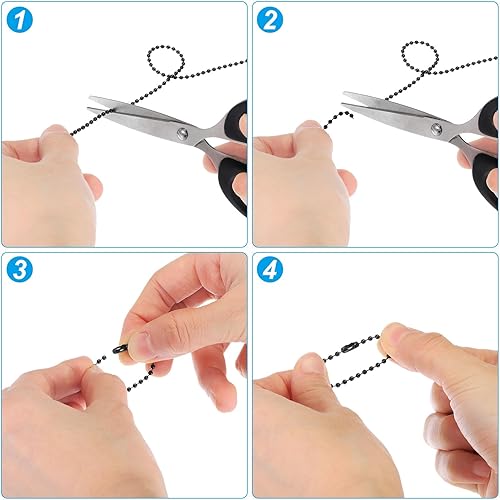 1

2

3

4