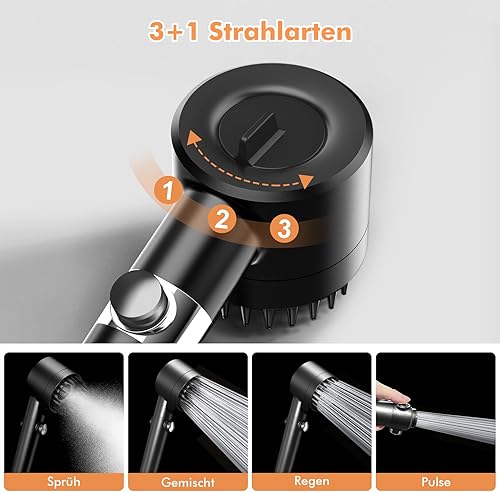 3+1 Strahlarten

1

2

3

Sprüh

Gemischt

Regen

Pulse