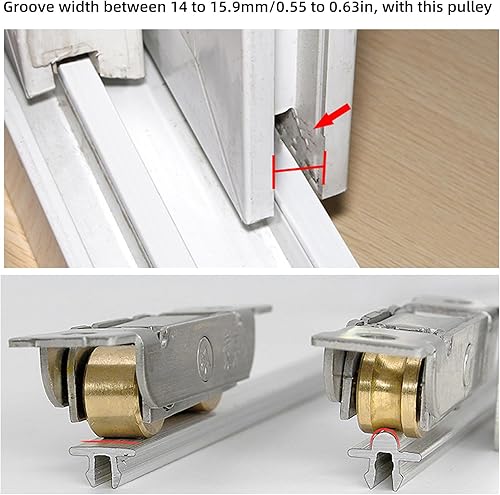 Groove width between 14 to 15.9mm/0.55 to 0.63in, with this pulley