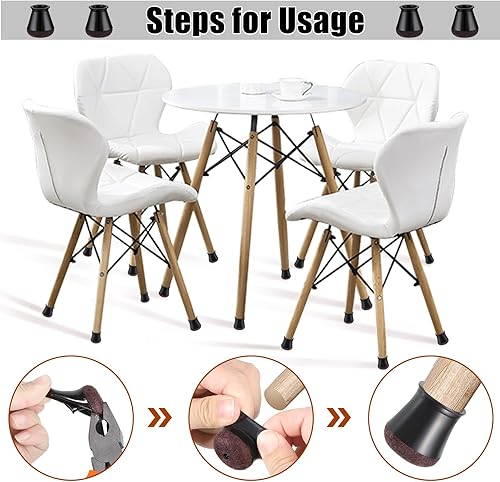 Steps for Usage