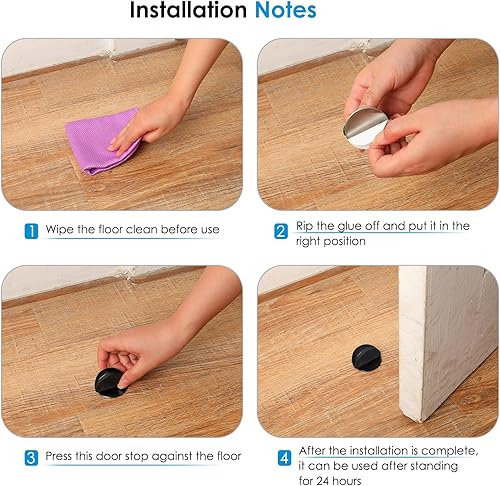 Installation Notes

1 Wipe the floor clean before use

2 Rip the glue off and put it in the right position

3 Press this door stop against the floor

4 After the installation is complete, it can be used after standing for 24 hours