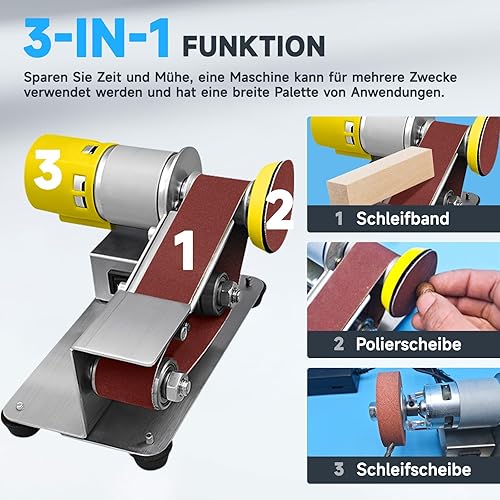 3-IN-1 FUNKTION

Sparen Sie Zeit und Mühe, eine Maschine kann für mehrere Zwecke verwendet werden und hat eine breite Palette von Anwendungen.

3

2

1

1 Schleifband

2 Polierscheibe

3 Schleifscheibe