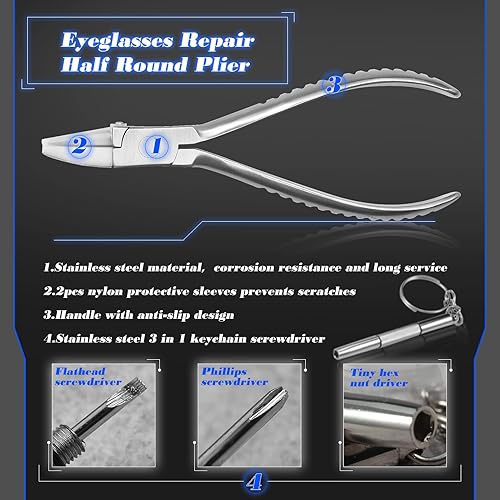 Eyeglasses Repair
Half Round Plier

3

2

1

1.Stainless steel material, corrosion resistance and long service

2.2pcs nylon protective sleeves prevents scratches

3.Handle with anti-slip design

4.Stainless steel 3 in 1 keychain screwdriver

Flathead screwdriver

Phillips screwdriver

Tiny hex nut driver

4