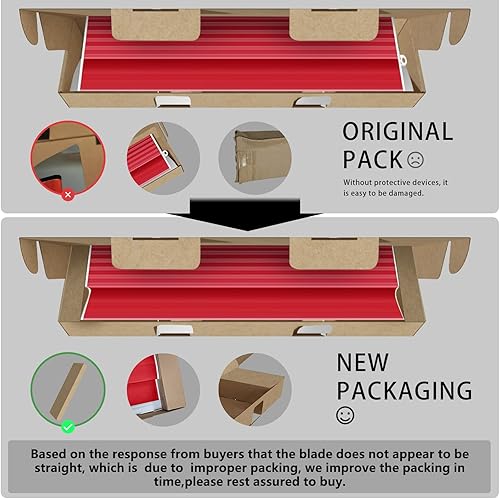 ORIGINAL PACK ☹

Without protective devices, it is easy to be damaged.

NEW PACKAGING ☺

Based on the response from buyers that the blade does not appear to be straight, which is due to improper packing, we improve the packing in time,please rest assured to buy.