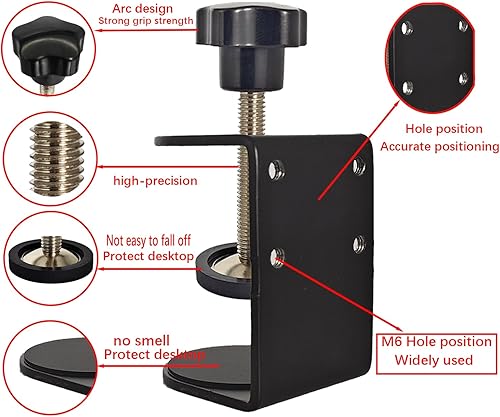 Arc design
Strong grip strength

Hole position
Accurate positioning

high-precision

Not easy to fall off
Protect desktop

no smell
Protect desktop

M6 Hole position
Widely used