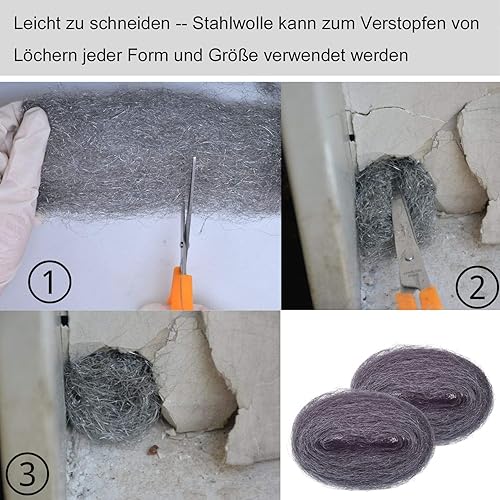 Leicht zu schneiden -- Stahlwolle kann zum Verstopfen von Löchern jeder Form und Größe verwendet werden

1

2

3