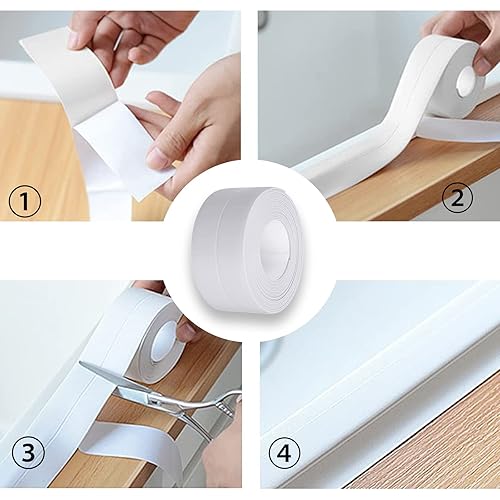 ①
②
③
④