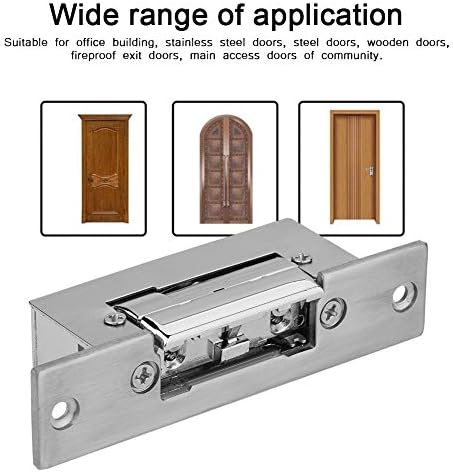 Wide range of application

Suitable for office building, stainless steel doors, steel doors, wooden doors, fireproof exit doors, main access doors of community.