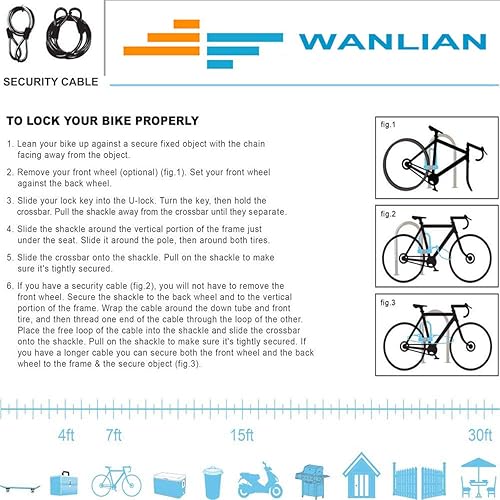 SECURITY CABLE

WANLIAN

TO LOCK YOUR BIKE PROPERLY

1. Lean your bike up against a secure fixed object with the chain facing away from the object.

2. Remove your front wheel (optional) (fig.1). Set your front wheel against the back wheel.

3. Slide your lock key into the U-lock. Turn the key, then hold the crossbar. Pull the shackle away from the crossbar until they separate.

4. Slide the shackle around the vertical portion of the frame just under the seat. Slide it around the pole, then around both tires.

5. Slide the crossbar onto the shackle. Pull on the shackle to make sure it's tightly secured.

6. If you have a security cable (fig.2), you will not have to remove the front wheel. Secure the shackle to the back wheel and to the vertical portion of the frame. Wrap the cable around the down tube and front tire, and then thread one end of the cable through the loop of the other. Place the free loop of the cable into the shackle and slide the crossbar onto the shackle. Pull on the shackle to make sure it's tightly secured. If you have a longer cable you can secure both the front wheel and the back wheel to the frame & the secure object (fig.3).

fig.1

fig.2

fig.3

4ft 7ft 15ft 30ft