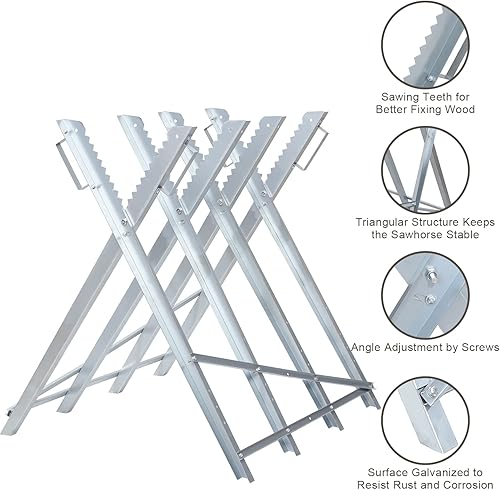 Sawing Teeth for Better Fixing Wood

Triangular Structure Keeps the Sawhorse Stable

Angle Adjustment by Screws

Surface Galvanized to Resist Rust and Corrosion