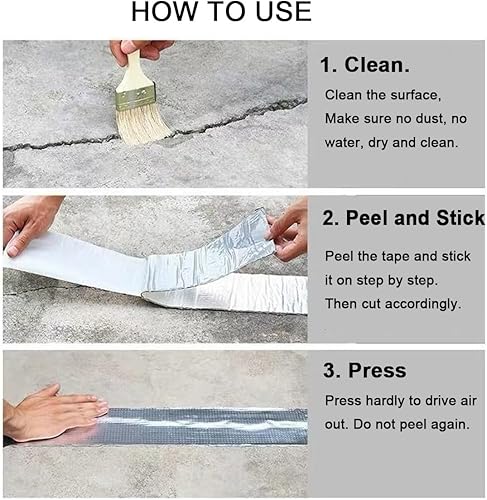 HOW TO USE

1. Clean.

Clean the surface, Make sure no dust, no water, dry and clean.

2. Peel and Stick

Peel the tape and stick it on step by step. Then cut accordingly.

3. Press

Press hardly to drive air out. Do not peel again.