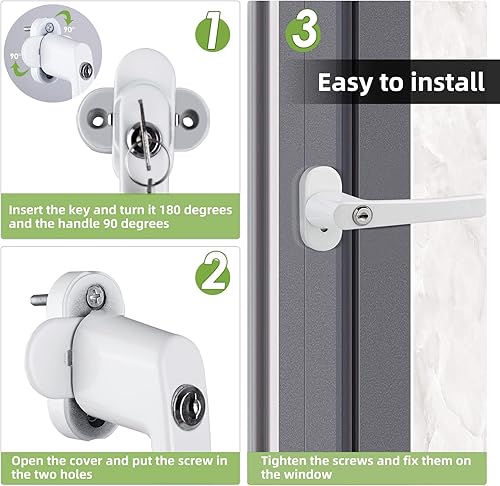 90°
90°

1

Insert the key and turn it 180 degrees and the handle 90 degrees

2

Open the cover and put the screw in the two holes

3

Easy to install

Tighten the screws and fix them on the window