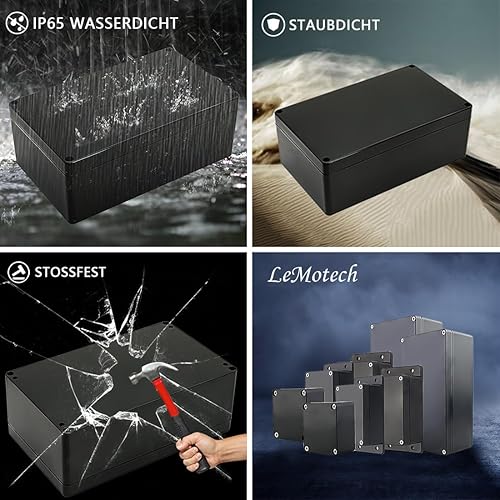 IP65 WASSERDICHT

STAUBDICHT

STOSSFEST

LeMotech