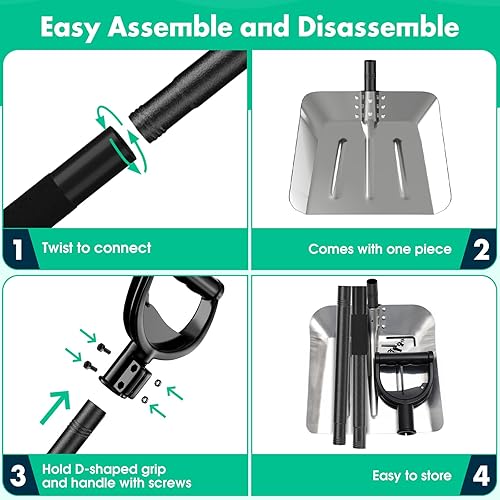 Easy Assemble and Disassemble

1 Twist to connect

Comes with one piece 2

3 Hold D-shaped grip and handle with screws

Easy to store 4