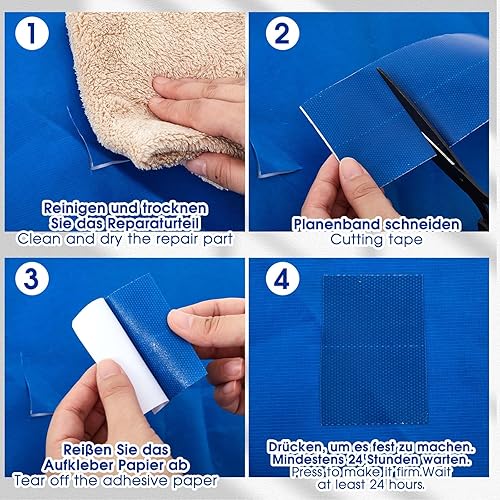 1

Reinigen und trocknen Sie das Reparaturteil
Clean and dry the repair part

2

Planenband schneiden
Cutting tape

3

Reißen Sie das Aufkleber Papier ab
Tear off the adhesive paper

4

Drücken, um es fest zu machen. Mindestens 24 Stunden warten.
Press to make it firm.Wait at least 24 hours.