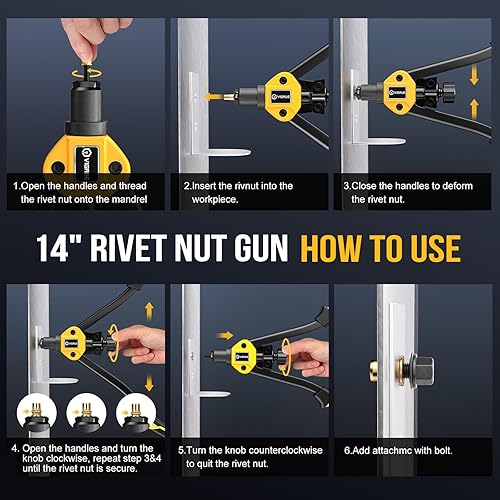 VIGRUE

1.Open the handles and thread the rivet nut onto the mandrel

VIGRUE

2.Insert the rivnut into the workpiece.

VIGRUE

3.Close the handles to deform the rivet nut.

14" RIVET NUT GUN HOW TO USE

VIGRUE

4. Open the handles and turn the knob clockwise, repeat step 3&4 until the rivet nut is secure.

VIGRUE

5.Turn the knob counterclockwise to quit the rivet nut.

6.Add attachmc with bolt.