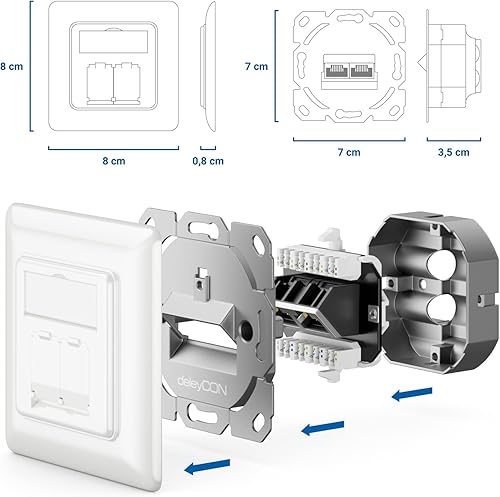 8 cm

8 cm

0,8 cm

7 cm

7 cm

3,5 cm

deleyCON