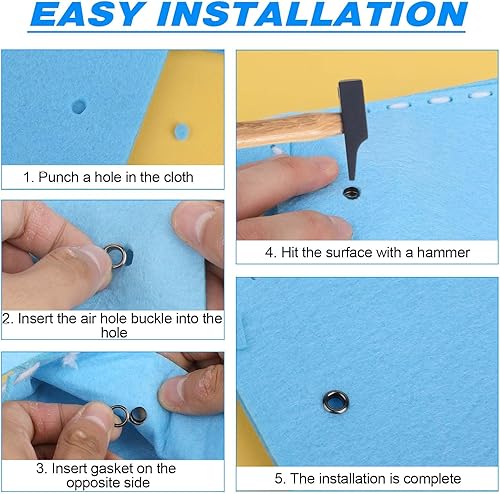 EASY INSTALLATION

1. Punch a hole in the cloth

2. Insert the air hole buckle into the hole

3. Insert gasket on the opposite side

4. Hit the surface with a hammer

5. The installation is complete