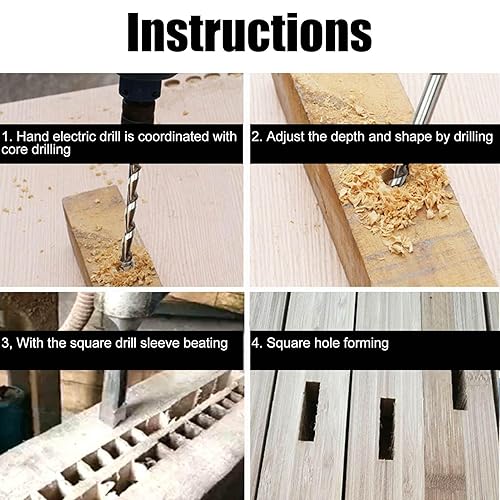 Instructions

1. Hand electric drill is coordinated with core drilling

2. Adjust the depth and shape by drilling

3, With the square drill sleeve beating

4. Square hole forming