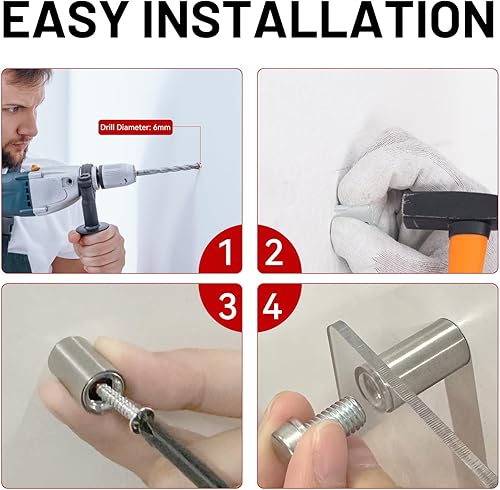 EASY INSTALLATION

Drill Diameter: 6mm

1

2

3

4