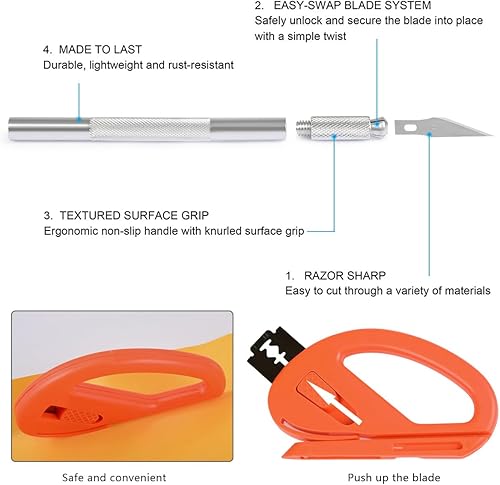 2. EASY-SWAP BLADE SYSTEM
Safely unlock and secure the blade into place with a simple twist

4. MADE TO LAST
Durable, lightweight and rust-resistant

3. TEXTURED SURFACE GRIP
Ergonomic non-slip handle with knurled surface grip

1. RAZOR SHARP
Easy to cut through a variety of materials

Safe and convenient

Push up the blade