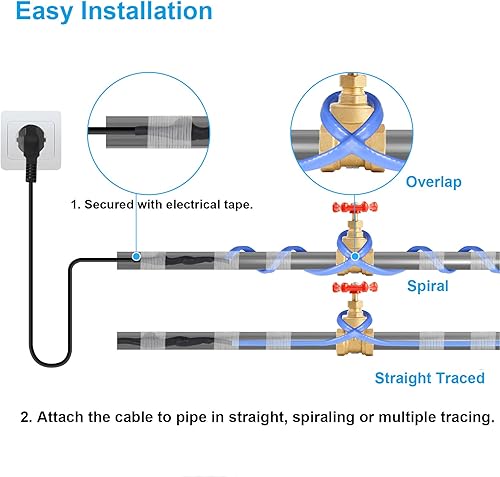 Easy Installation

1. Secured with electrical tape.

Overlap

Spiral

Straight Traced

2. Attach the cable to pipe in straight, spiraling or multiple tracing.